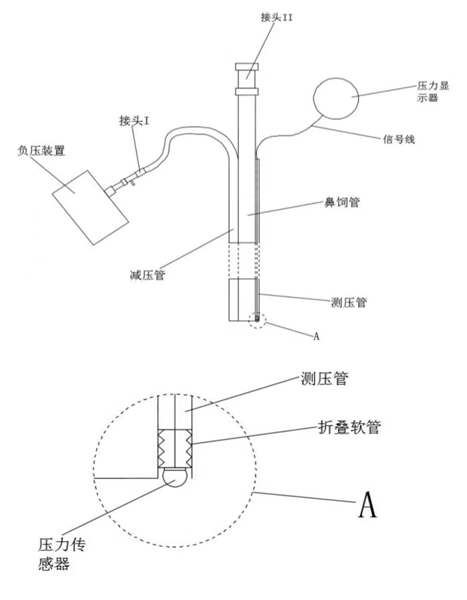 接头II

压力显示器

接头I

信号线

负压装置

鼻饲管

减压管

测压管

A

测压管

折叠软管

A

压力传感器